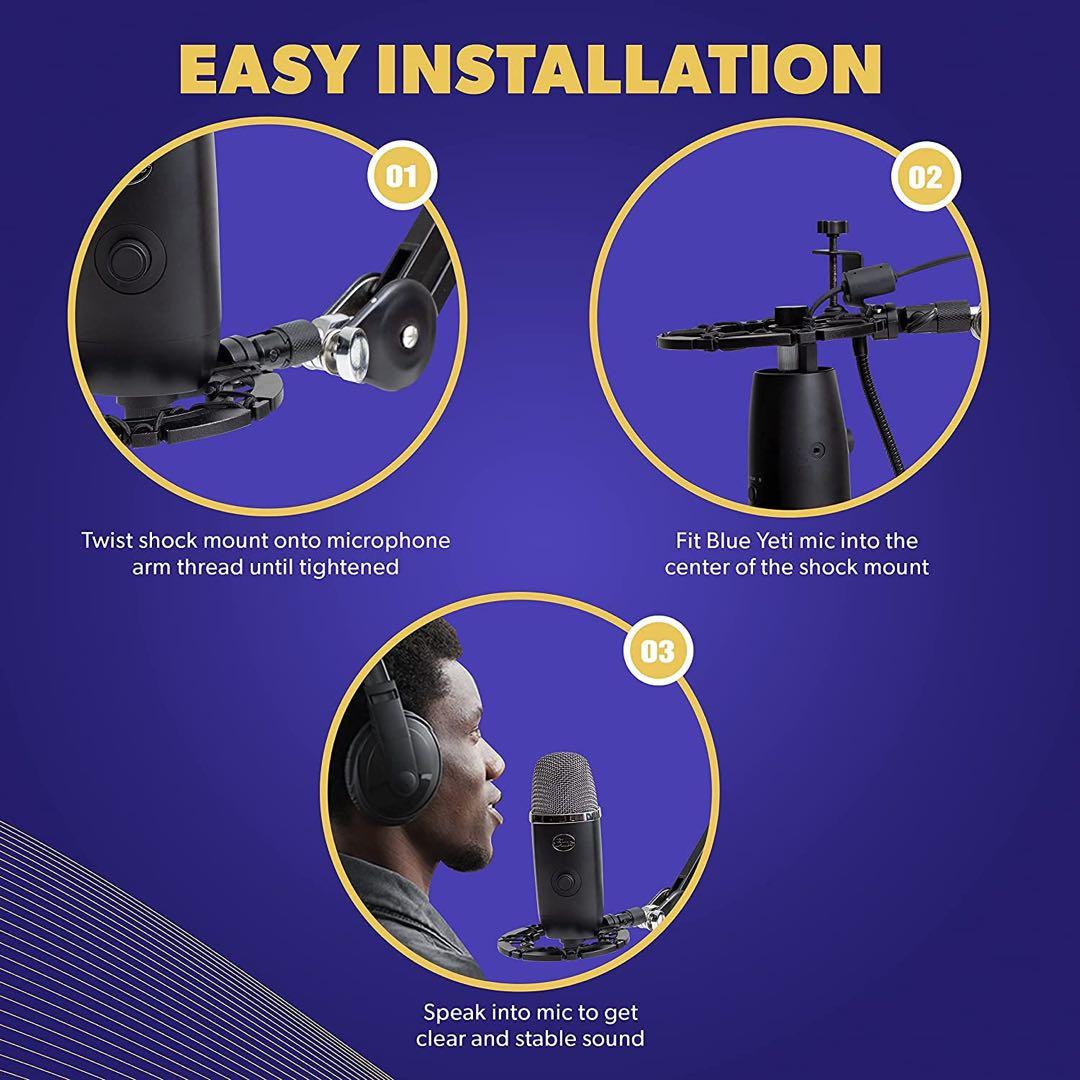 EASY INSTALLATION

01

Twist shock mount onto microphone arm thread until tightened

02

Fit Blue Yeti mic into the center of the shock mount

03

Speak into mic to get clear and stable sound