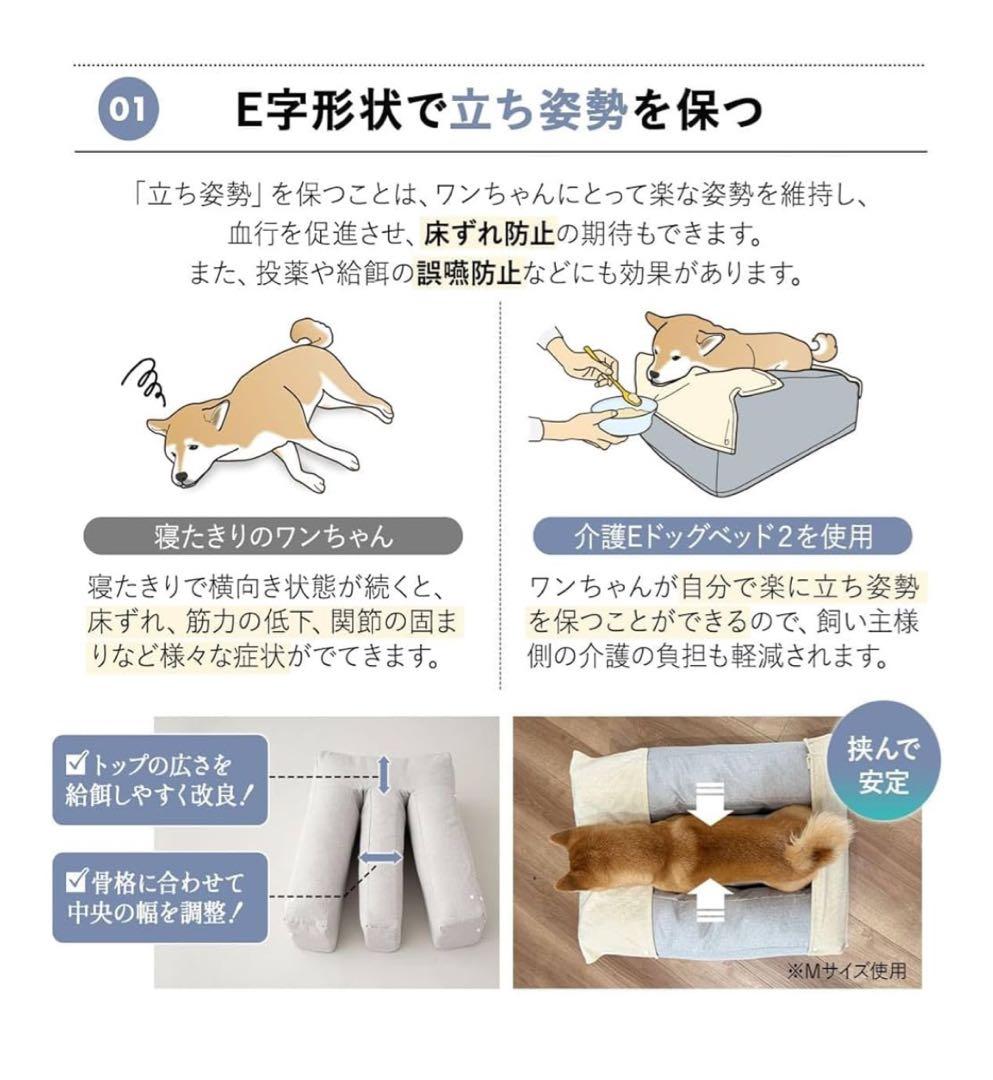 01 E字形状で立ち姿勢を保つ

「立ち姿勢」を保つことは、ワンちゃんにとって楽な姿勢を維持し、血行を促進させ、床ずれ防止の期待もできます。また、投薬や給餌の誤嚥防止などにも効果があります。

寝たきりのワンちゃん

寝たきりで横向き状態が続くと、床ずれ、筋力の低下、関節の固まりなど様々な症状がでてきます。

介護Eドッグベッド2を使用

ワンちゃんが自分で楽に立ち姿勢を保つことができるので、飼い主様側の介護の負担も軽減されます。

☑トップの広さを給餌しやすく改良!

☑骨格に合わせて中央の幅を調整!

挟んで安定

※Mサイズ使用