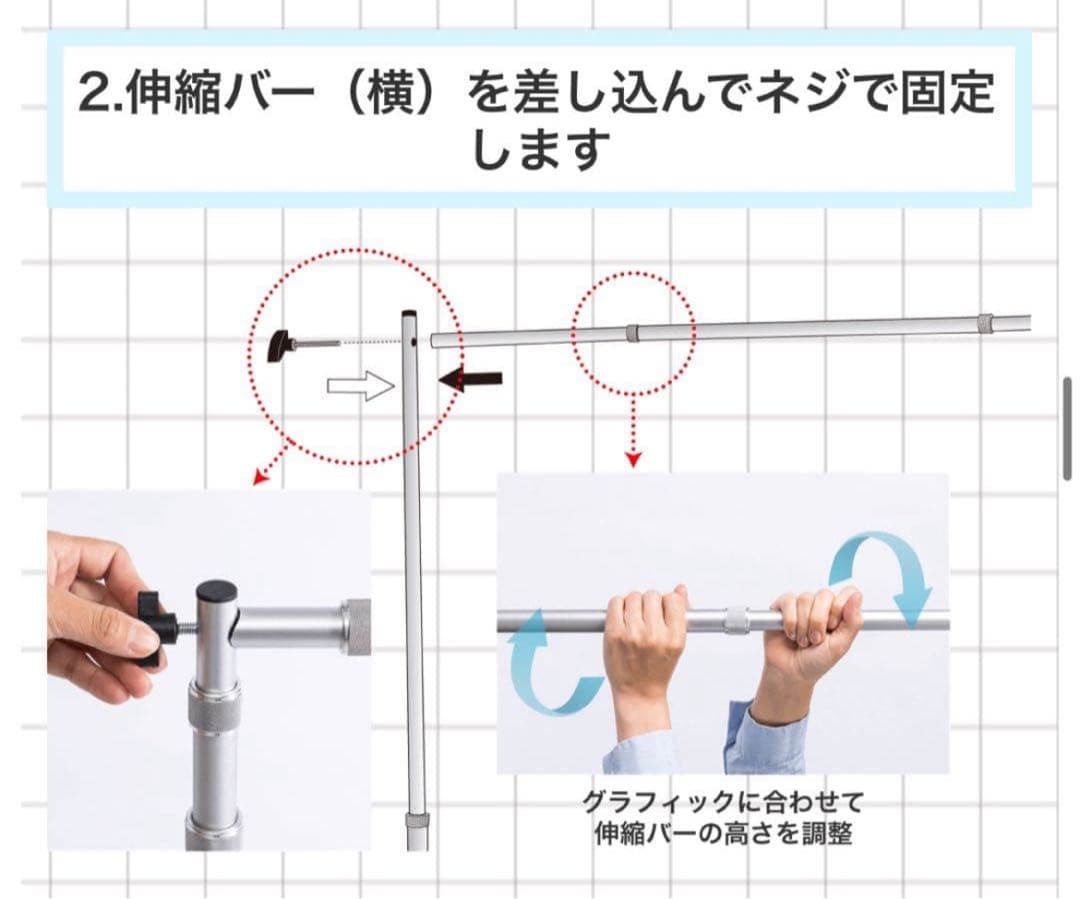 2.伸縮バー（横）を差し込んでネジで固定します

グラフィックに合わせて
伸縮バーの高さを調整